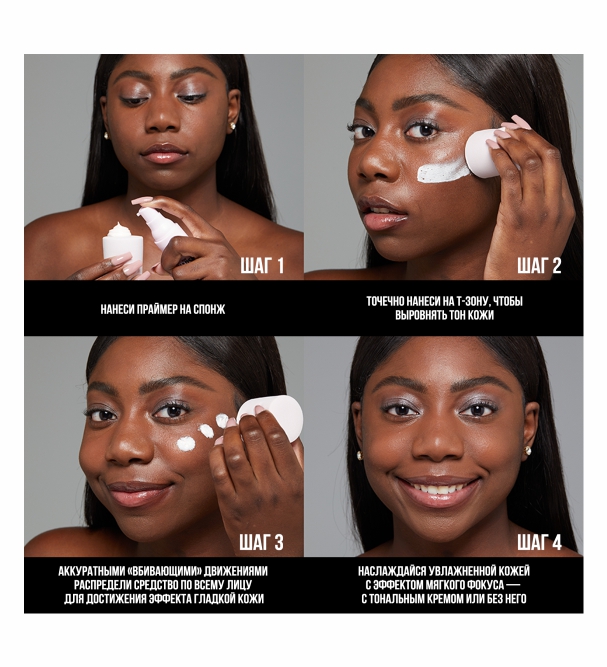 ШАГ 1

НАНЕСИ ПРАЙМЕР НА СПОНЖ

ШАГ 2

ТОЧЕЧНО НАНЕСИ НА Т-ЗОНУ, ЧТОБЫ ВЫРОВНЯТЬ ТОН КОЖИ

ШАГ 3

АККУРАТНЫМИ «ВБИВАЮЩИМИ» ДВИЖЕНИЯМИ РАСПРЕДЕЛИ СРЕДСТВО ПО ВСЕМУ ЛИЦУ ДЛЯ ДОСТИЖЕНИЯ ЭФФЕКТА ГЛАДКОЙ КОЖИ

ШАГ 4

НАСЛАЖДАЙСЯ УВЛАЖНЕННОЙ КОЖЕЙ С ЭФФЕКТОМ МЯГКОГО ФОКУСА — С ТОНАЛЬНЫМ КРЕМОМ ИЛИ БЕЗ НЕГО